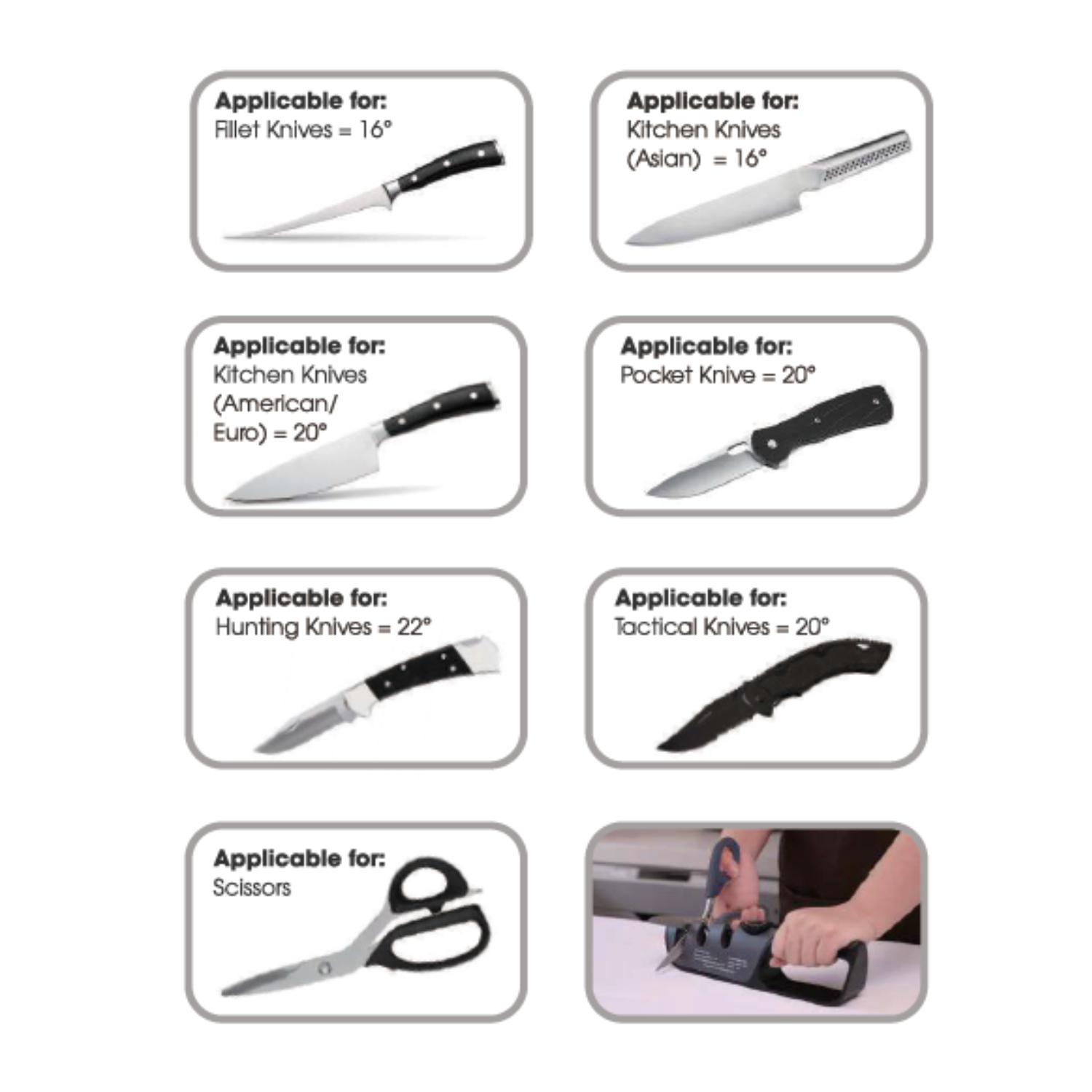 Applicable for:
Fillet Knives = 16°

Applicable for:
Kitchen Knives
(Asian) = 16°

Applicable for:
Kitchen Knives
(American/
Euro) = 20°

Applicable for:
Pocket Knive = 20°

Applicable for:
Hunting Knives = 22°

Applicable for:
Tactical Knives = 20°

Applicable for:
Scissors